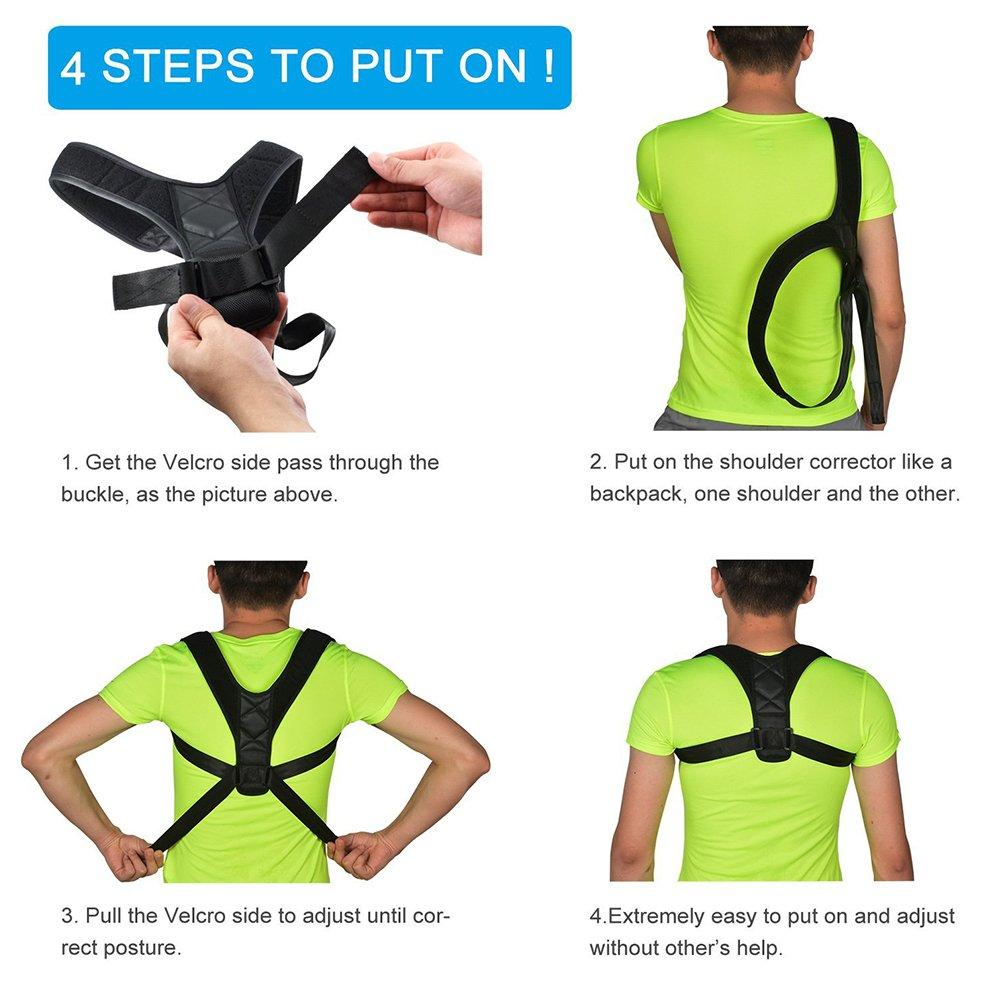 4 STEPS TO PUT ON !

1. Get the Velcro side pass through the buckle, as the picture above.

2. Put on the shoulder corrector like a backpack, one shoulder and the other.

3. Pull the Velcro side to adjust until correct posture.

4.Extremely easy to put on and adjust without other's help.